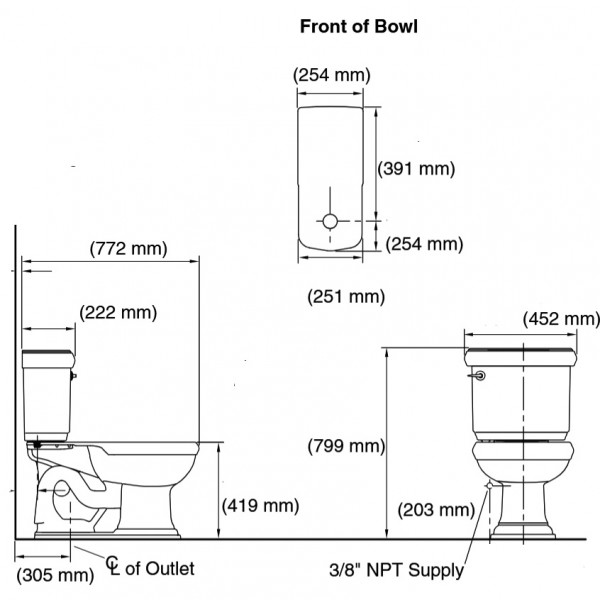 Front of Bowl

(254 mm)

(391 mm)

(254 mm)

(251 mm)

(772 mm)

(222 mm)

(452 mm)

(799 mm)

(419 mm)

(203 mm)

(305 mm)

℄ of Outlet

3/8" NPT Supply